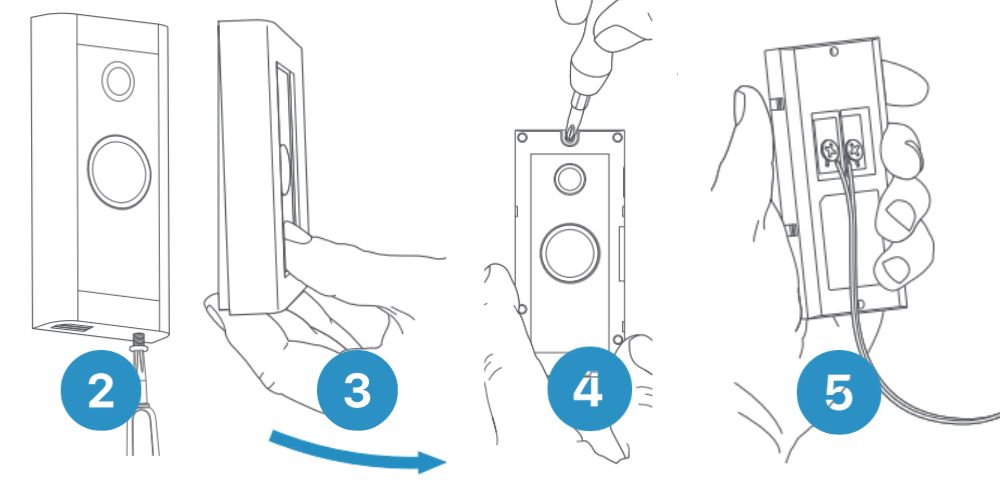 2
3
4
5