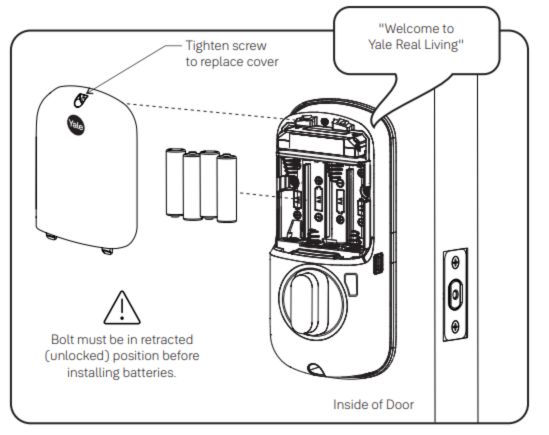 "Welcome to Yale Real Living"

Tighten screw to replace cover

Yale

Bolt must be in retracted (unlocked) position before installing batteries.

Inside of Door